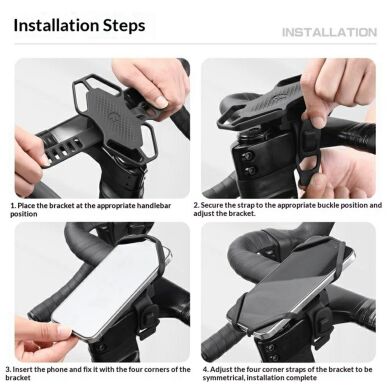 Installation Steps

INSTALLATION

1. Place the bracket at the appropriate handlebar position

2. Secure the strap to the appropriate buckle position and adjust the bracket.

3. Insert the phone and fix it with the four corners of the bracket

4. Adjust the four corner straps of the bracket to be symmetrical, installation complete