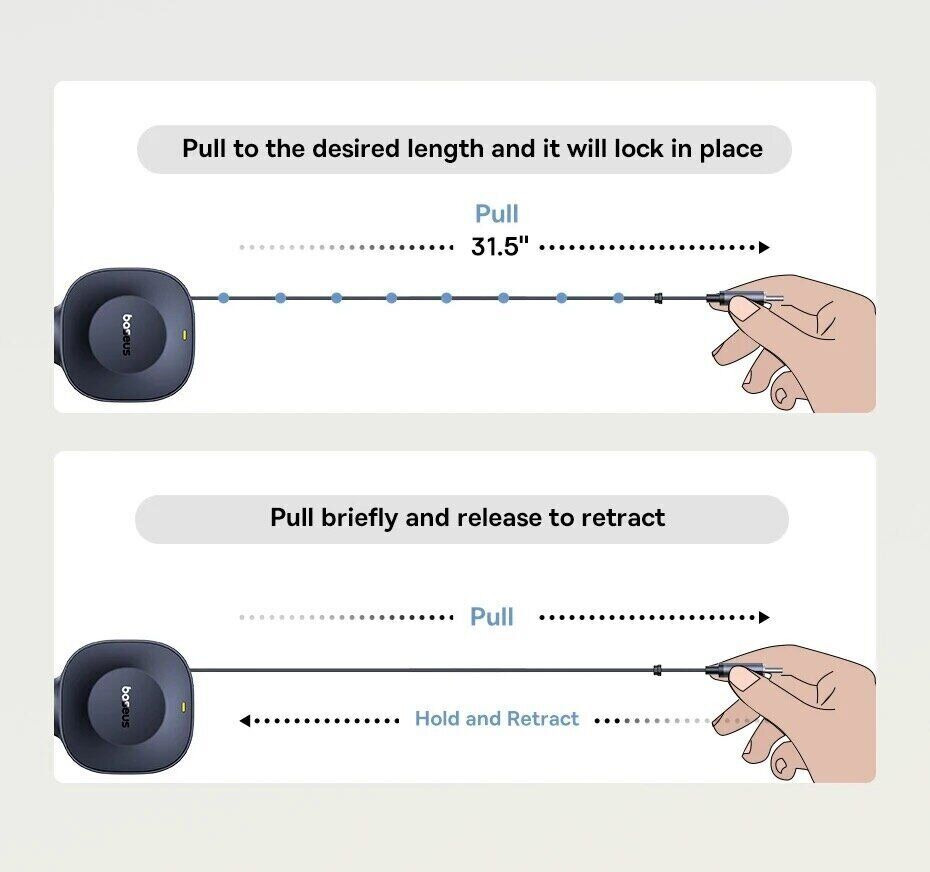 Pull to the desired length and it will lock in place

Pull

31.5"

baseus

Pull briefly and release to retract

Pull

baseus

Hold and Retract