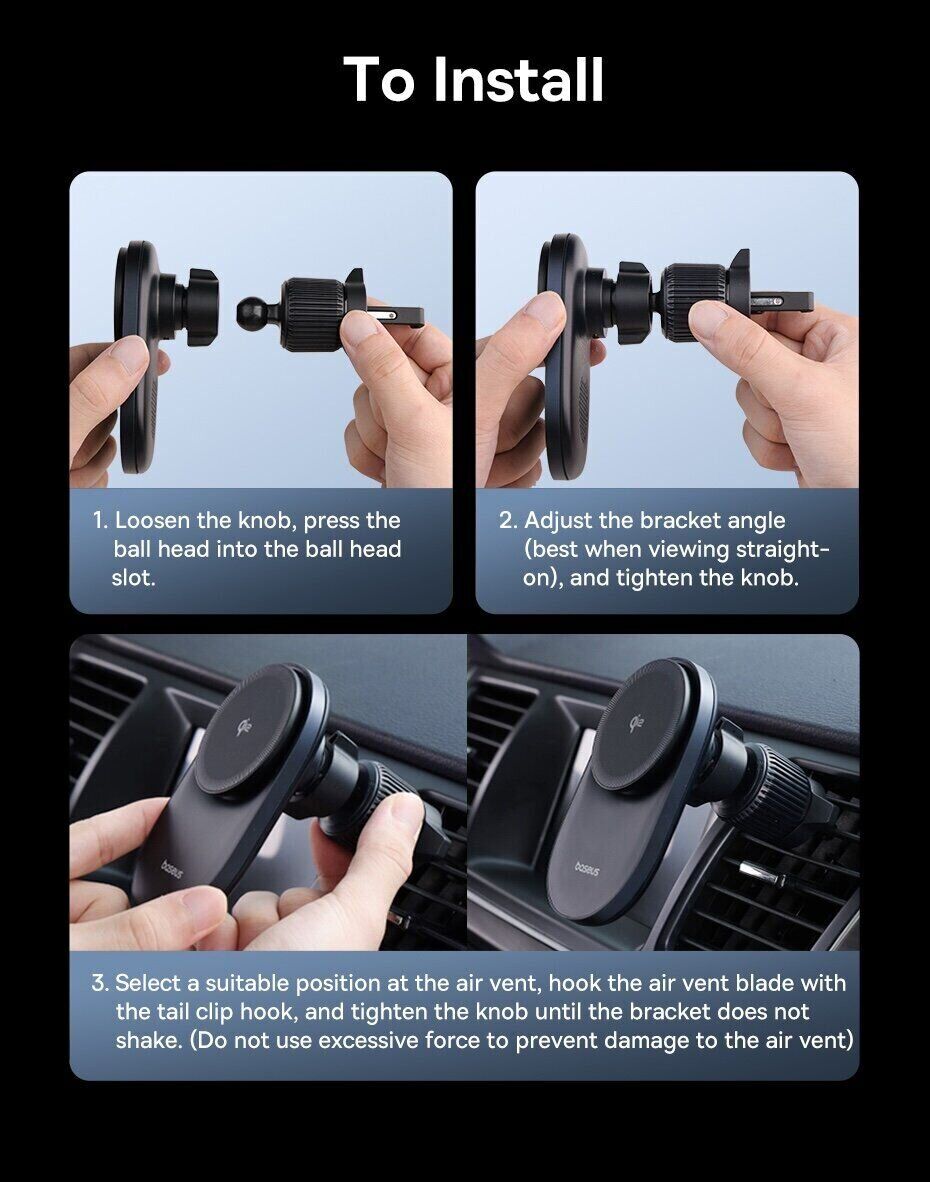 To Install

1. Loosen the knob, press the ball head into the ball head slot.

2. Adjust the bracket angle (best when viewing straight-on), and tighten the knob.

baseus

baseus

3. Select a suitable position at the air vent, hook the air vent blade with the tail clip hook, and tighten the knob until the bracket does not shake. (Do not use excessive force to prevent damage to the air vent)