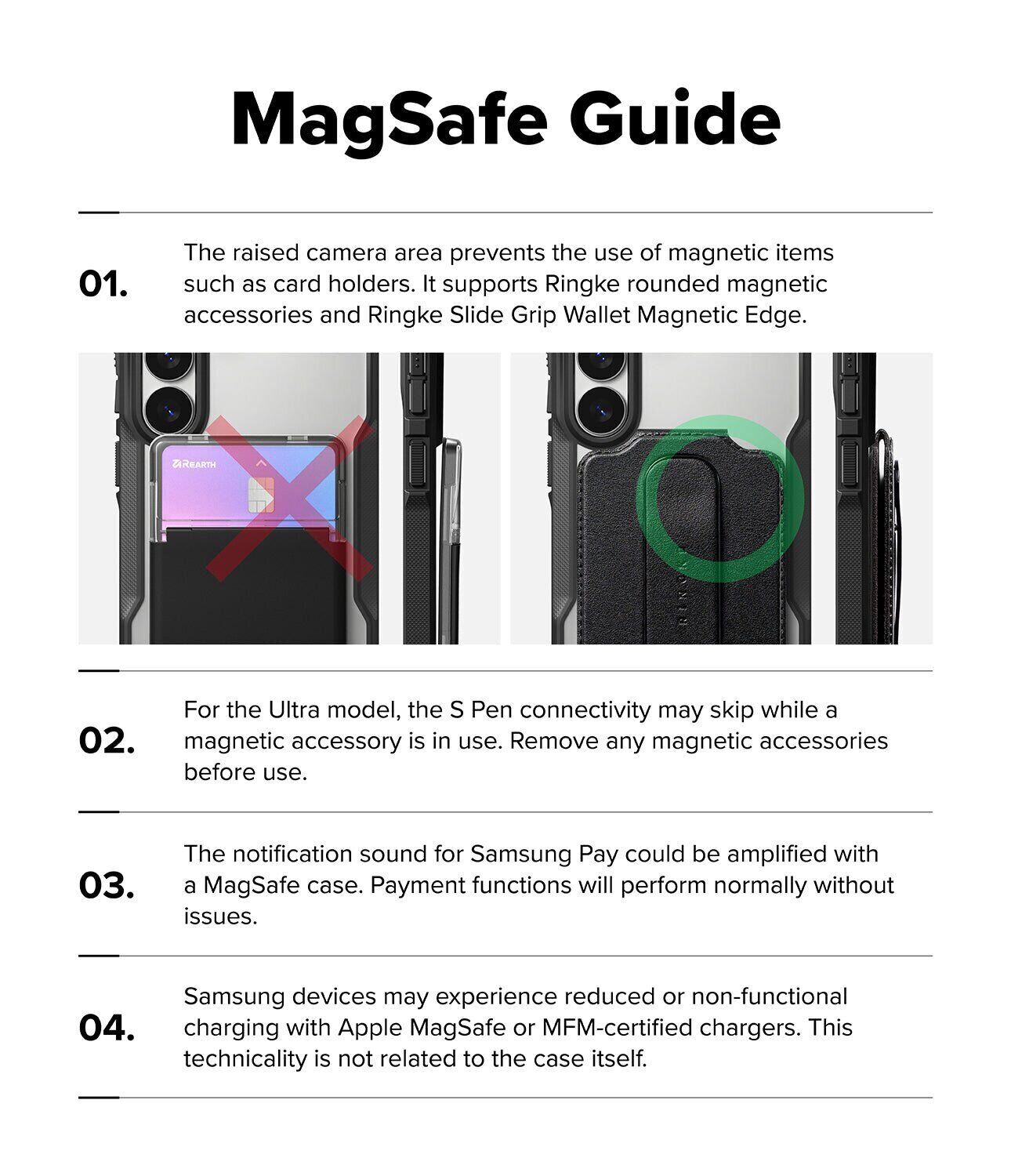 MagSafe Guide

01. The raised camera area prevents the use of magnetic items such as card holders. It supports Ringke rounded magnetic accessories and Ringke Slide Grip Wallet Magnetic Edge.

REARTH

RINGKE

02. For the Ultra model, the S Pen connectivity may skip while a magnetic accessory is in use. Remove any magnetic accessories before use.

03. The notification sound for Samsung Pay could be amplified with a MagSafe case. Payment functions will perform normally without issues.

04. Samsung devices may experience reduced or non-functional charging with Apple MagSafe or MFM-certified chargers. This technicality is not related to the case itself.