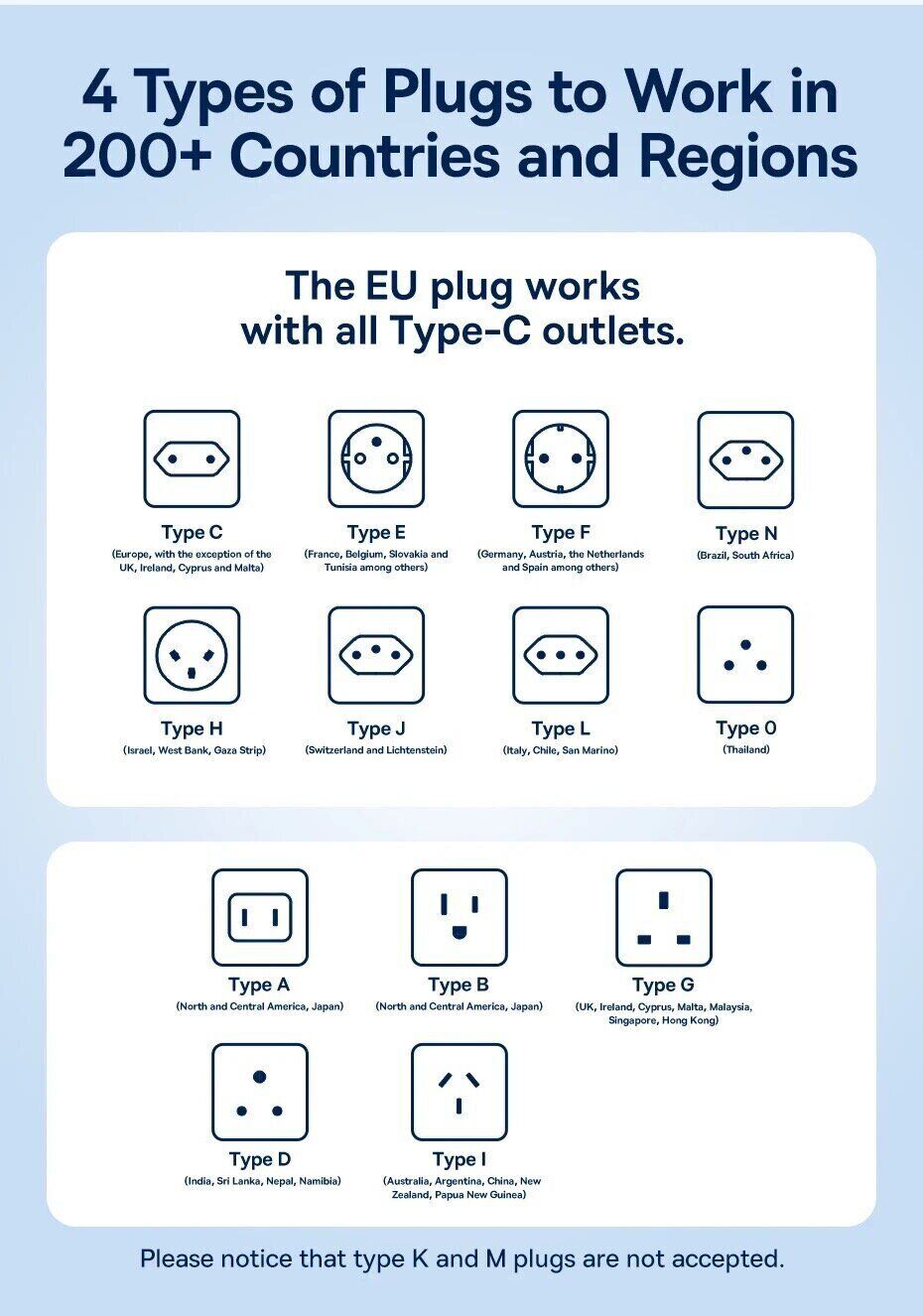 4 Types of Plugs to Work in 200+ Countries and Regions

The EU plug works with all Type-C outlets.

Type C
(Europe, with the exception of the UK, Ireland, Cyprus and Malta)

Type E
(France, Belgium, Slovakia and Tunisia among others)

Type F
(Germany, Austria, the Netherlands and Spain among others)

Type N
(Brazil, South Africa)

Type H
(Israel, West Bank, Gaza Strip)

Type J
(Switzerland and Lichtenstein)

Type L
(Italy, Chile, San Marino)

Type O
(Thailand)

Type A
(North and Central America, Japan)

Type B
(North and Central America, Japan)

Type G
(UK, Ireland, Cyprus, Malta, Malaysia, Singapore, Hong Kong)

Type D
(India, Sri Lanka, Nepal, Namibia)

Type I
(Australia, Argentina, China, New Zealand, Papua New Guinea)

Please notice that type K and M plugs are not accepted.