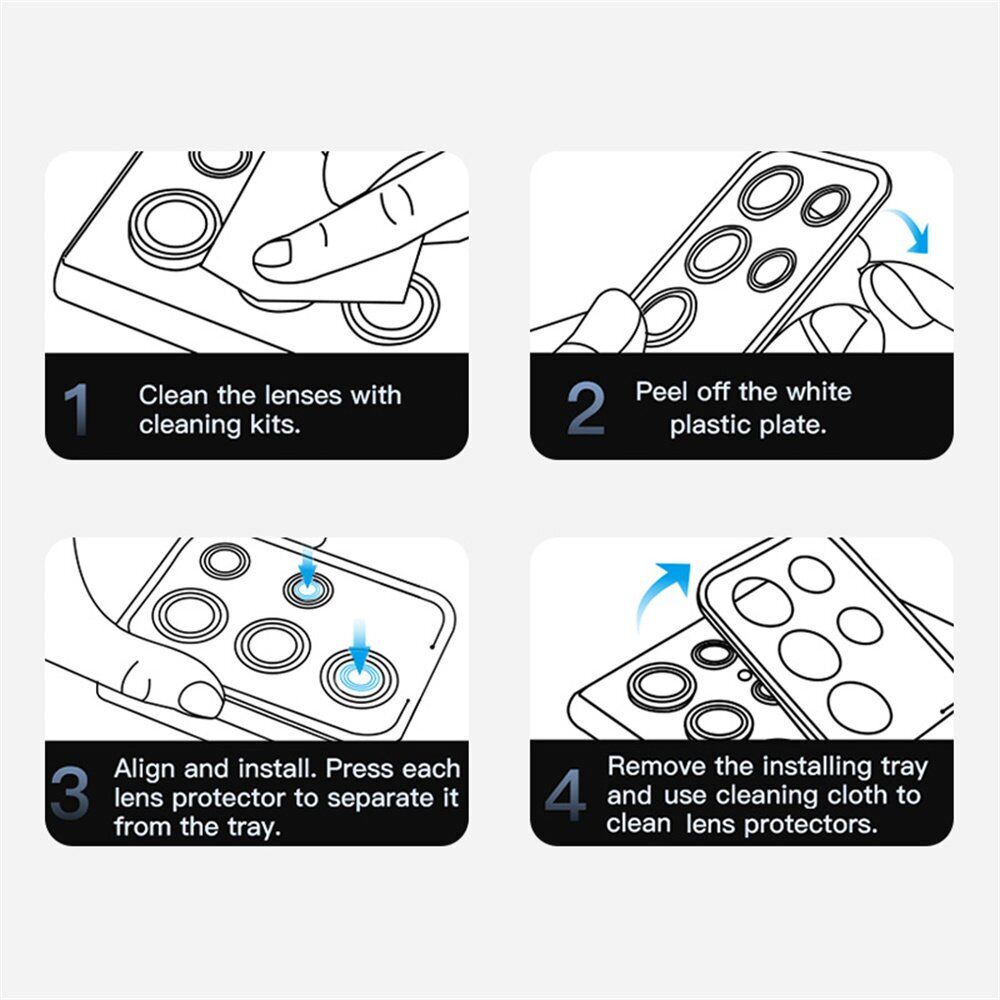 1 Clean the lenses with cleaning kits.

2 Peel off the white plastic plate.

3 Align and install. Press each lens protector to separate it from the tray.

4 Remove the installing tray and use cleaning cloth to clean lens protectors.