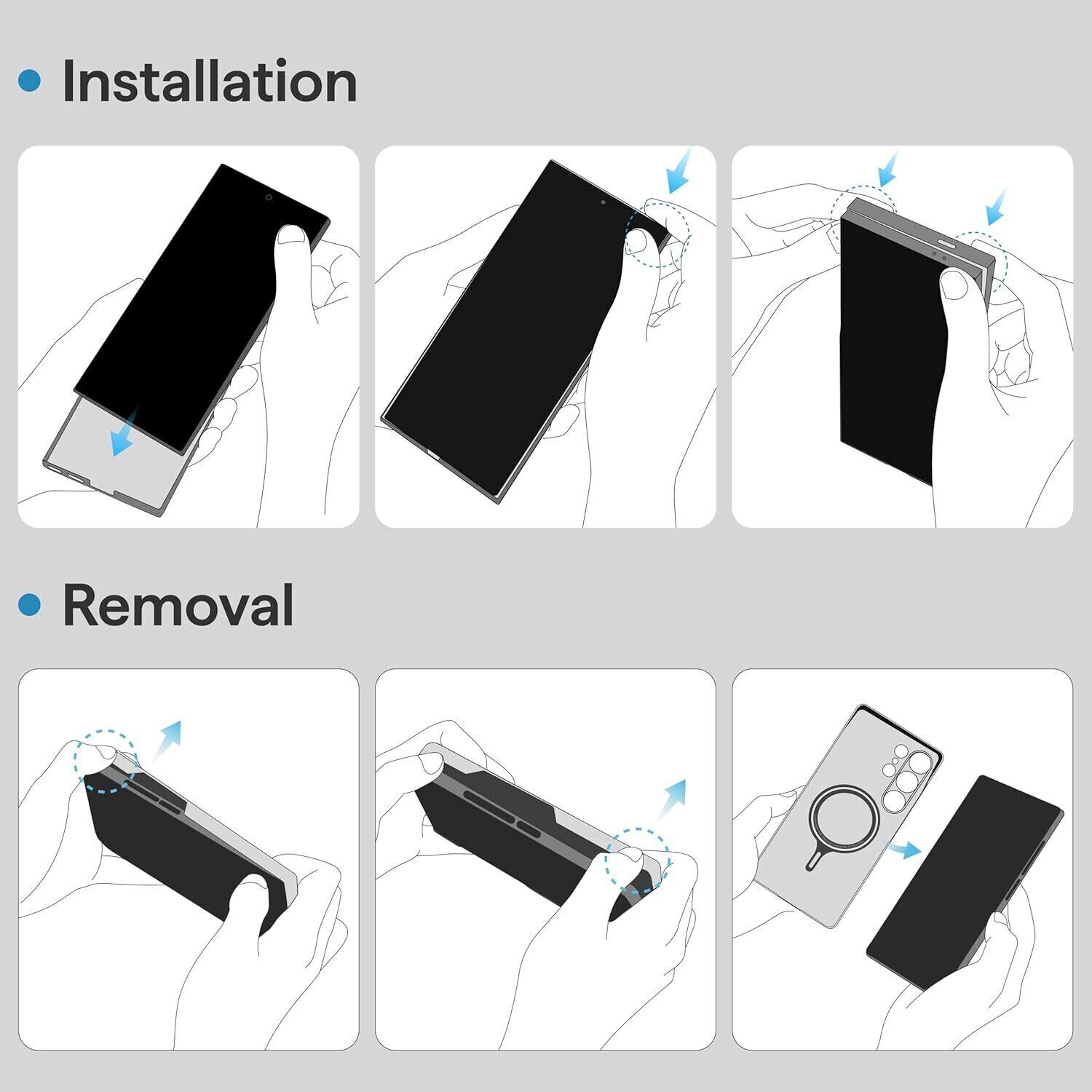 Installation

Removal