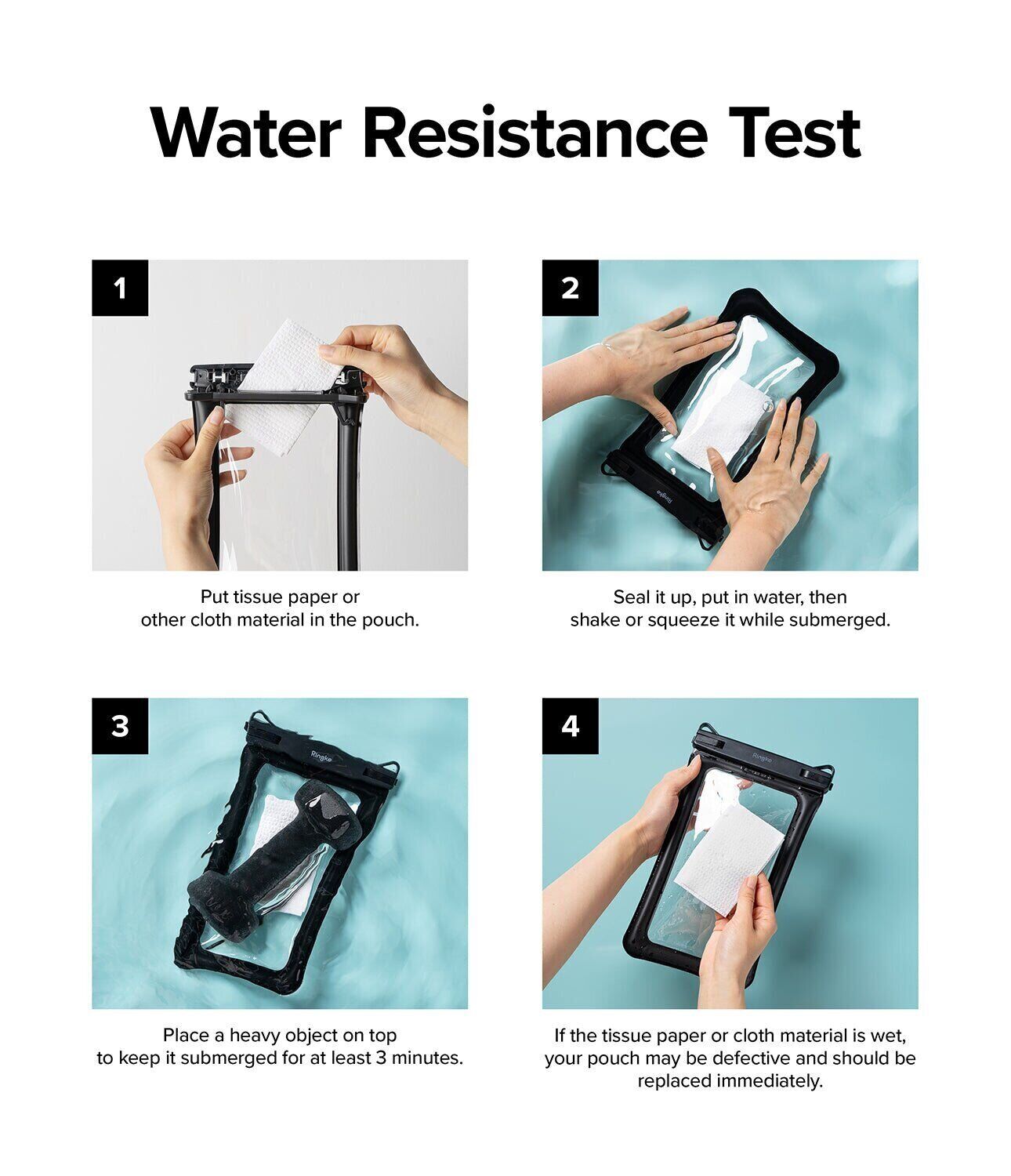 Water Resistance Test

1

Put tissue paper or other cloth material in the pouch.

2

Ringke

Seal it up, put in water, then shake or squeeze it while submerged.

3

Ringke

Place a heavy object on top to keep it submerged for at least 3 minutes.

4

Ringke

If the tissue paper or cloth material is wet, your pouch may be defective and should be replaced immediately.