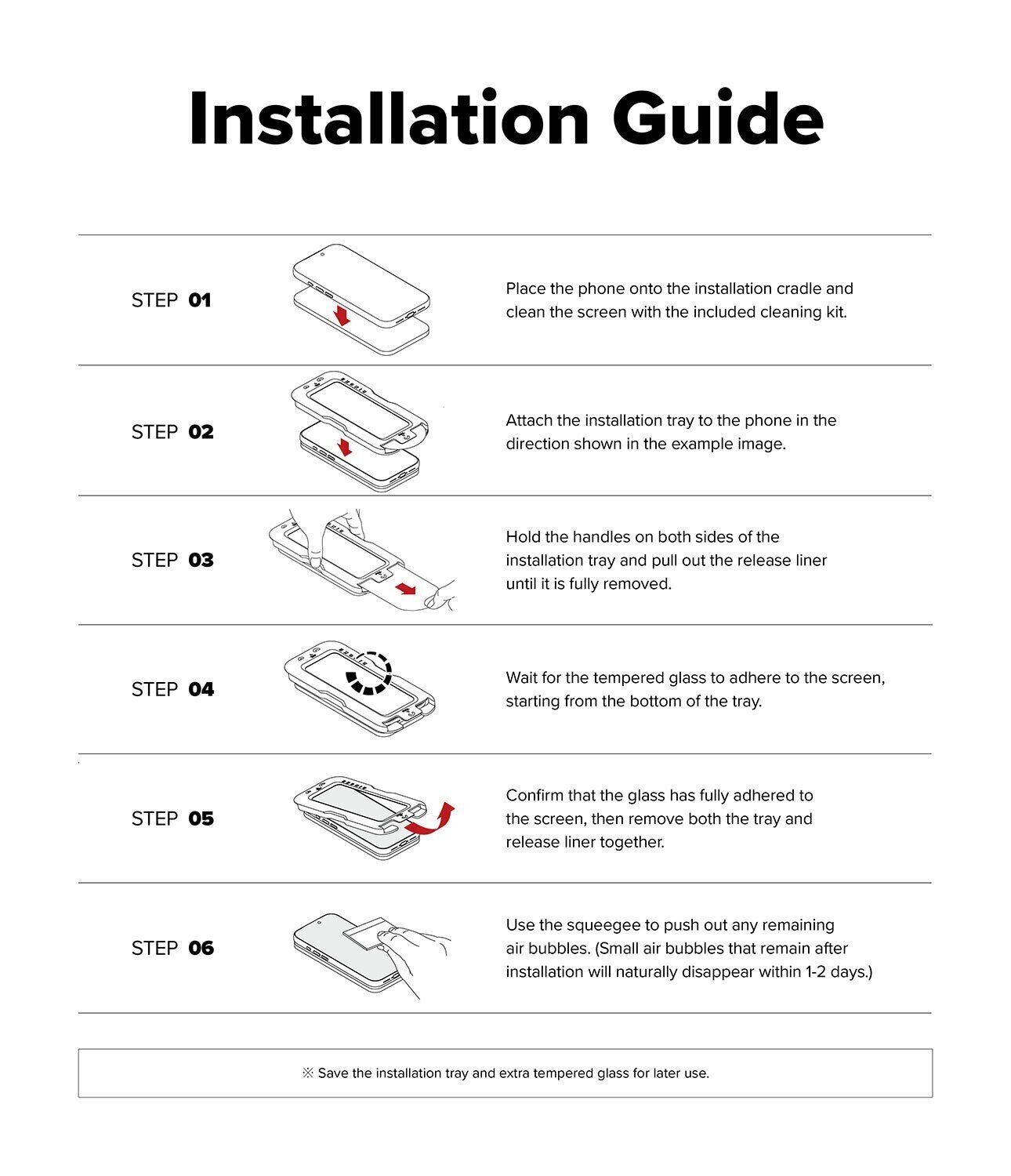 Installation Guide

STEP 01

Place the phone onto the installation cradle and clean the screen with the included cleaning kit.

STEP 02

Attach the installation tray to the phone in the direction shown in the example image.

STEP 03

Hold the handles on both sides of the installation tray and pull out the release liner until it is fully removed.

STEP 04

Wait for the tempered glass to adhere to the screen, starting from the bottom of the tray.

STEP 05

Confirm that the glass has fully adhered to the screen, then remove both the tray and release liner together.

STEP 06

Use the squeegee to push out any remaining air bubbles. (Small air bubbles that remain after installation will naturally disappear within 1-2 days.)

※ Save the installation tray and extra tempered glass for later use.