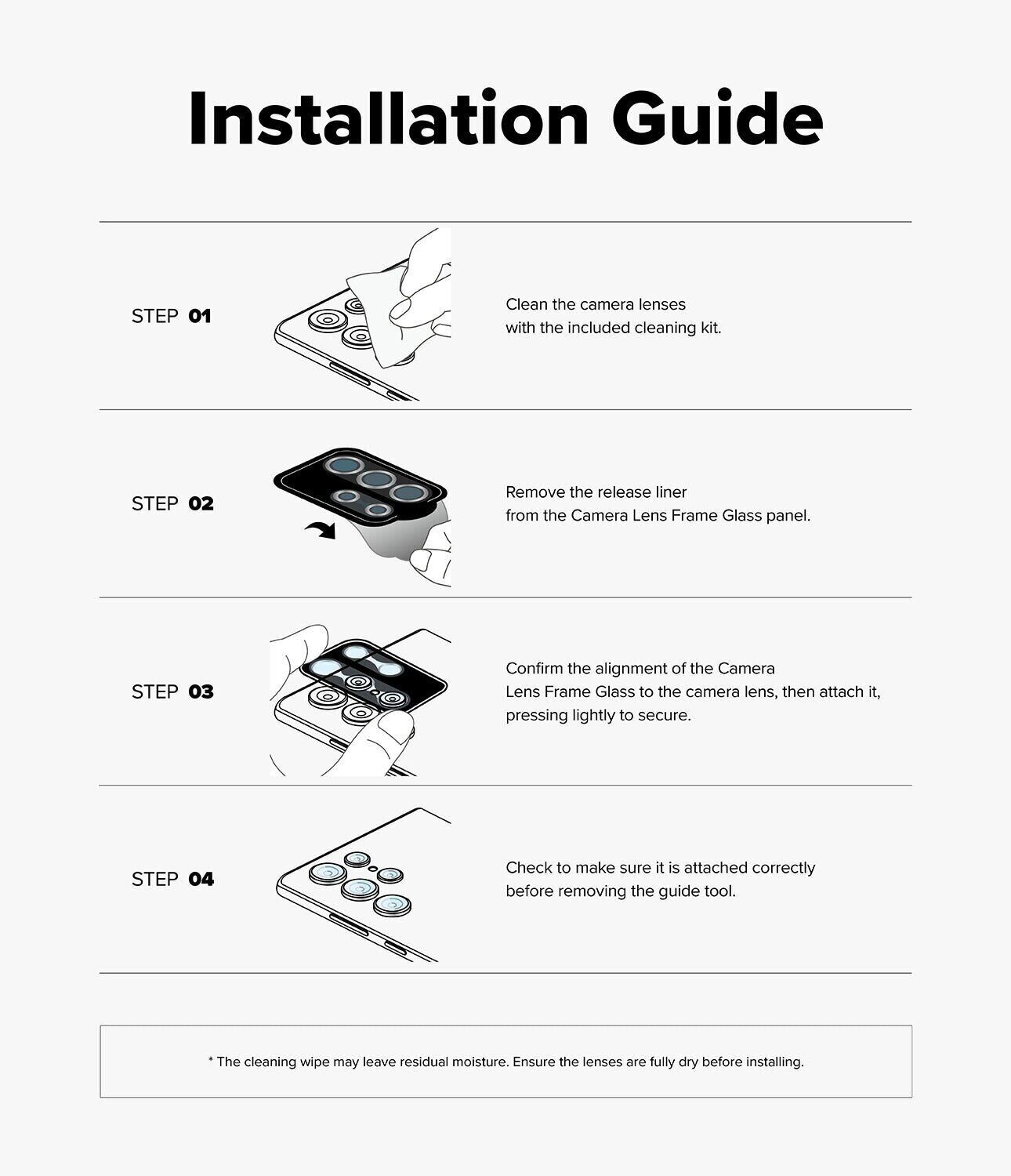 Installation Guide

STEP 01

Clean the camera lenses with the included cleaning kit.

STEP 02

Remove the release liner from the Camera Lens Frame Glass panel.

STEP 03

Confirm the alignment of the Camera Lens Frame Glass to the camera lens, then attach it, pressing lightly to secure.

STEP 04

Check to make sure it is attached correctly before removing the guide tool.

* The cleaning wipe may leave residual moisture. Ensure the lenses are fully dry before installing.