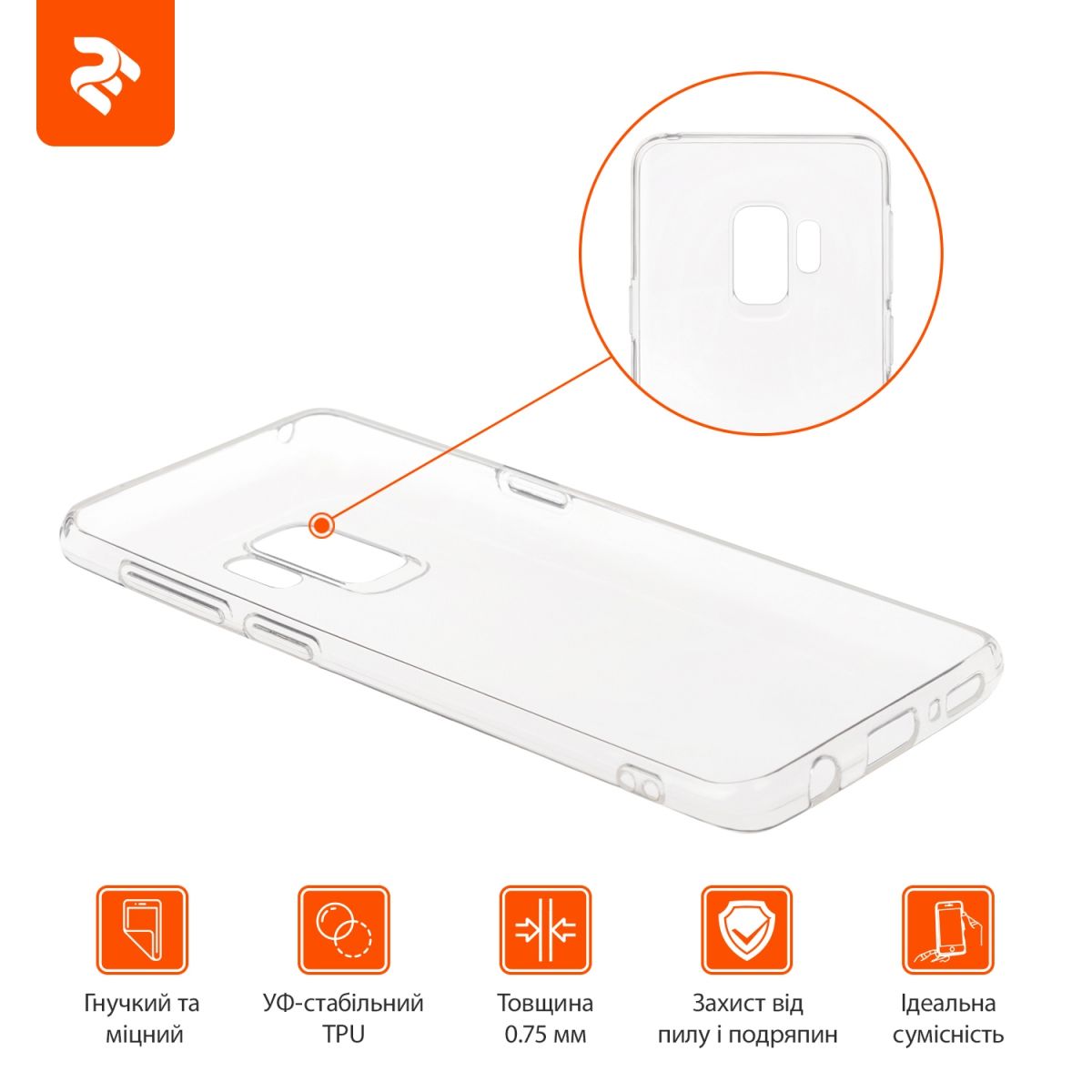 Гнучкий та міцний

УФ-стабільний TPU

Товщина 0.75 мм

Захист від пилу і подряпин

Ідеальна сумісність